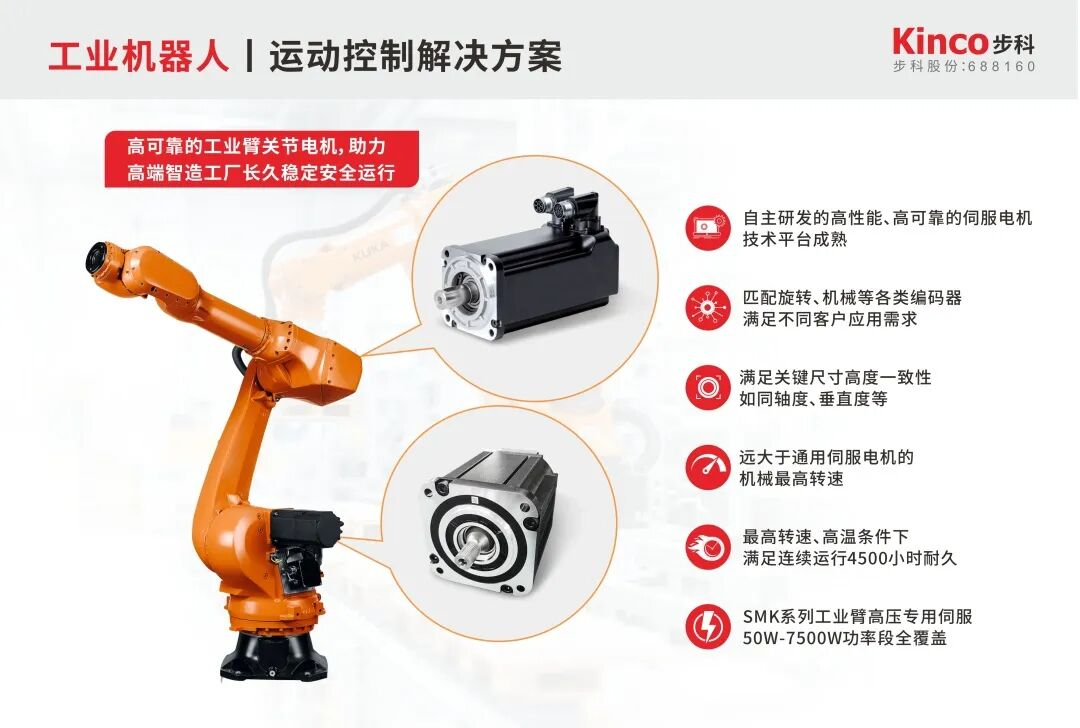 工业机器人 | 运动控制解决方案

Kinco 步科
步科股份:688160

高可靠的工业臂关节电机，助力
高端智造工厂长久稳定安全运行

KUKA

自主研发的高性能、高可靠的伺服电机
技术平台成熟

匹配旋转、机械等各类编码器
满足不同客户应用需求

满足关键尺寸高度一致性
如同轴度、垂直度等

远大于通用伺服电机的
机械最高转速

最高转速、高温条件下
满足连续运行4500小时耐久

SMK系列工业臂高压专用伺服
50W-7500W功率段全覆盖